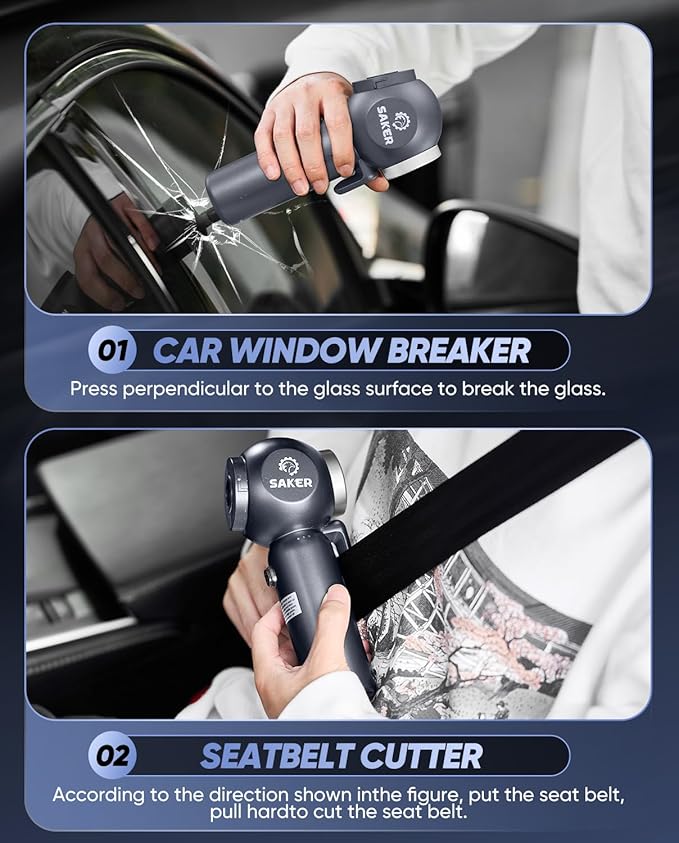 SAKER

01 CAR WINDOW BREAKER

Press perpendicular to the glass surface to break the glass.

SAKER

02 SEATBELT CUTTER

According to the direction shown inthe figure, put the seat belt, pull hardto cut the seat belt.