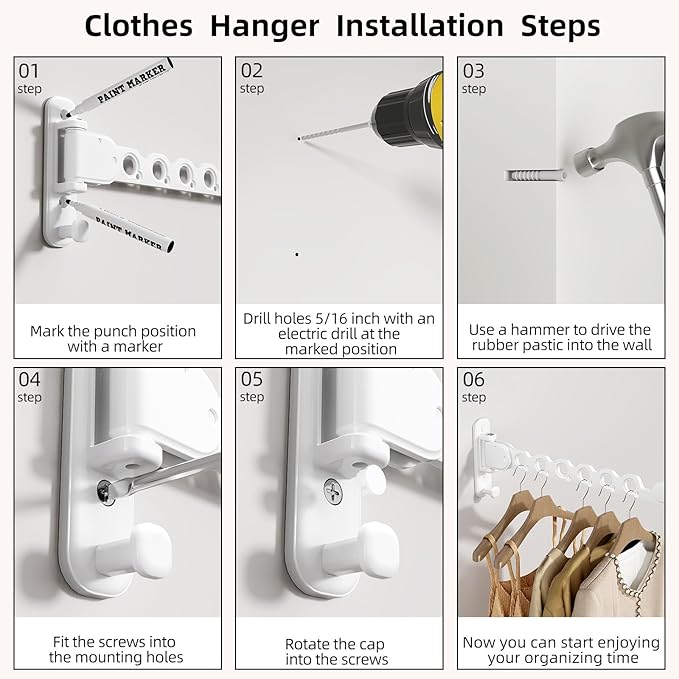 Clothes Hanger Installation Steps

01
step
PAINT MARKER
PAINT MARKER
Mark the punch position with a marker

02
step
Drill holes 5/16 inch with an electric drill at the marked position

03
step
Use a hammer to drive the rubber pastic into the wall

04
step
Fit the screws into the mounting holes

05
step
Rotate the cap into the screws

06
step
Now you can start enjoying your organizing time