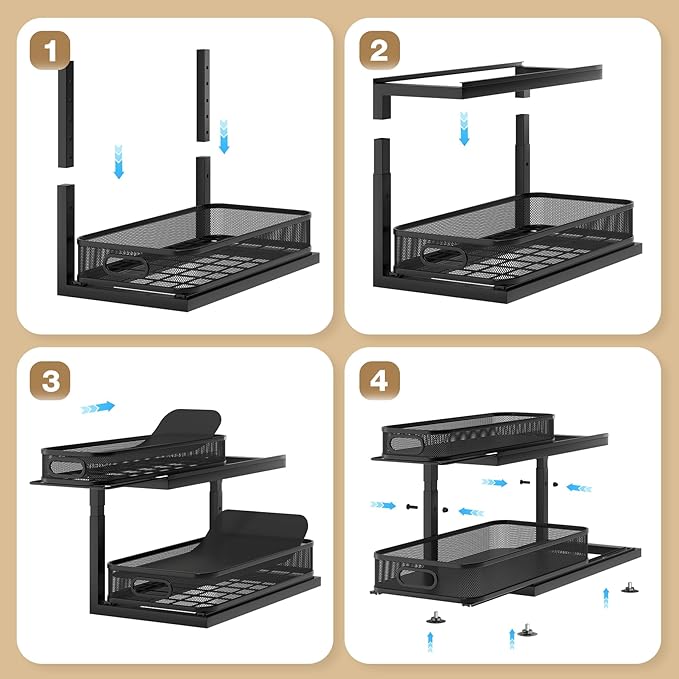 1

2

3

4