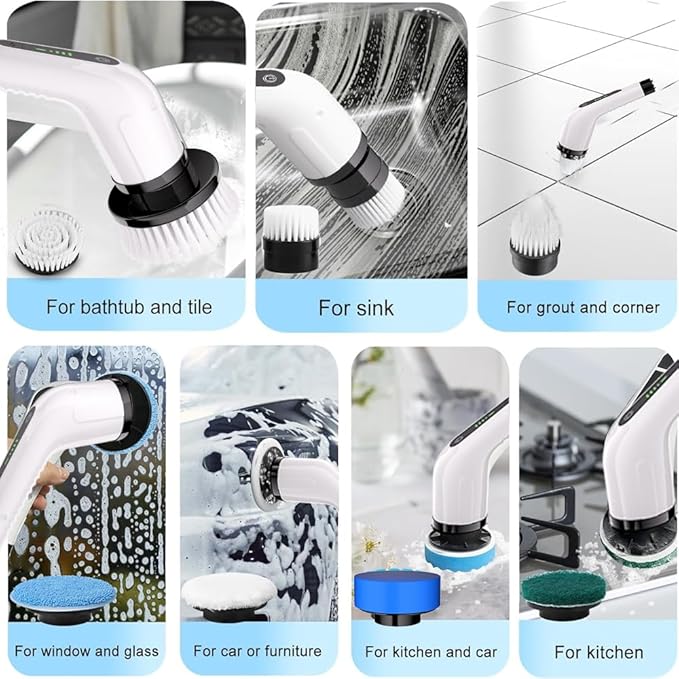 For bathtub and tile

For sink

For grout and corner

For window and glass

For car or furniture

For kitchen and car

For kitchen