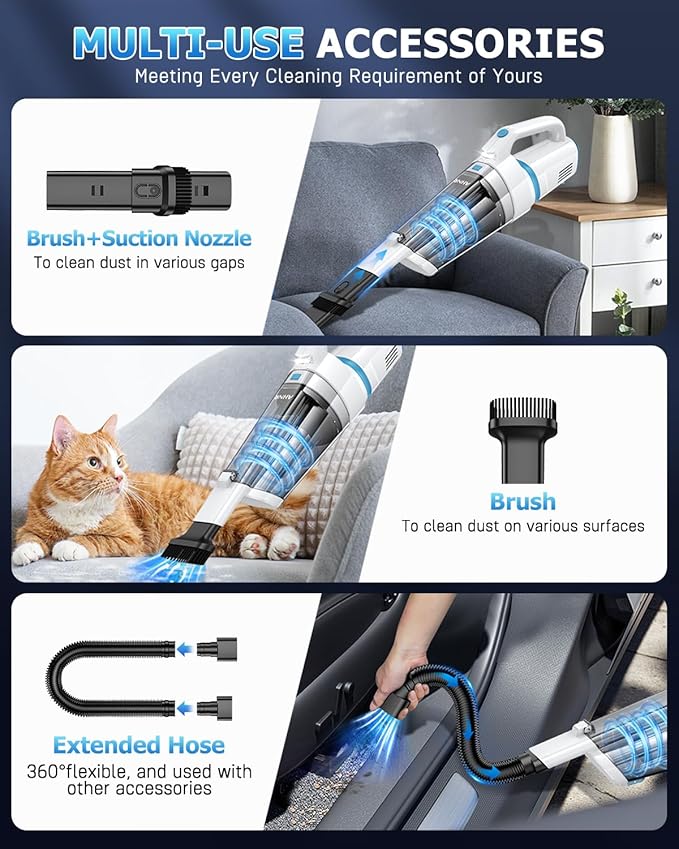 MULTI-USE ACCESSORIES
Meeting Every Cleaning Requirement of Yours

Brush+Suction Nozzle
To clean dust in various gaps

Brush
To clean dust on various surfaces

Extended Hose
360°flexible, and used with other accessories