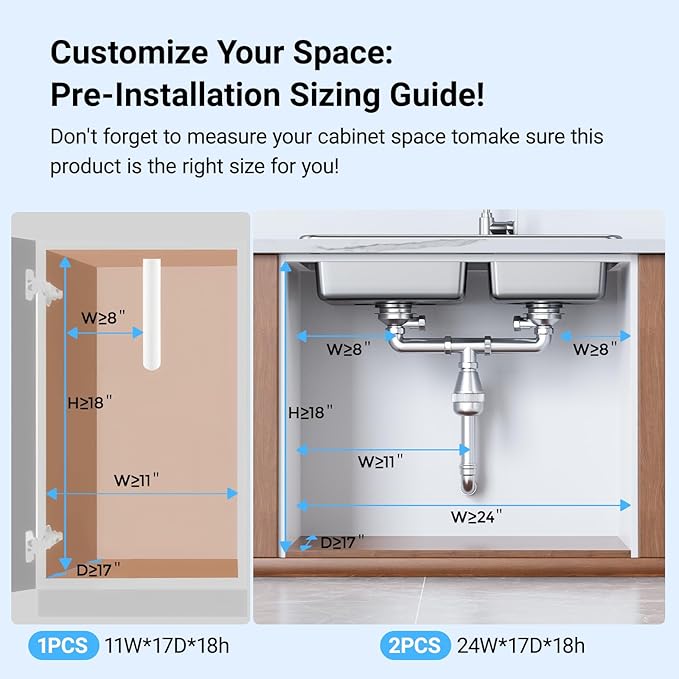 Customize Your Space:
Pre-Installation Sizing Guide!

Don't forget to measure your cabinet space tomake sure this product is the right size for you!

W≥8"
H≥18"
W≥11"
D≥17"

W≥8"
W≥8"
H≥18"
W≥11"
W≥24"
D≥17"

1PCS 11W*17D*18h

2PCS 24W*17D*18h