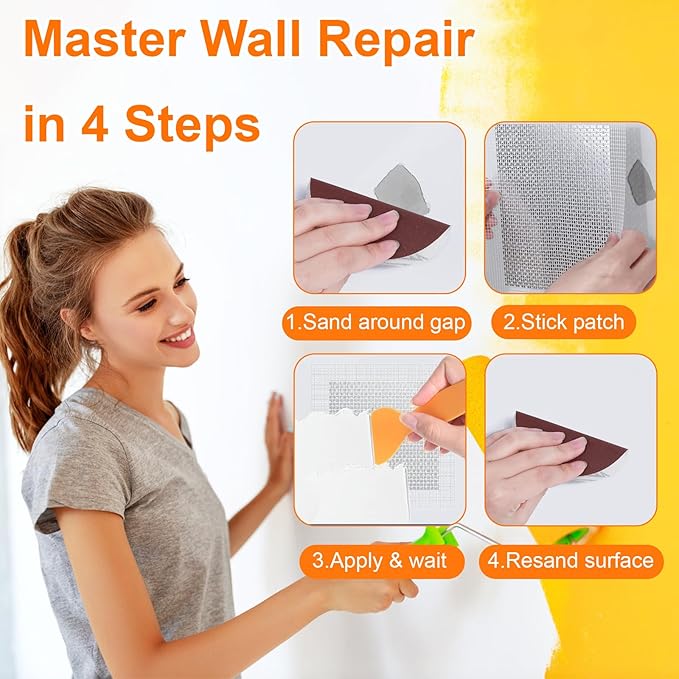 Master Wall Repair in 4 Steps

1.Sand around gap

2.Stick patch

3.Apply & wait

4.Resand surface