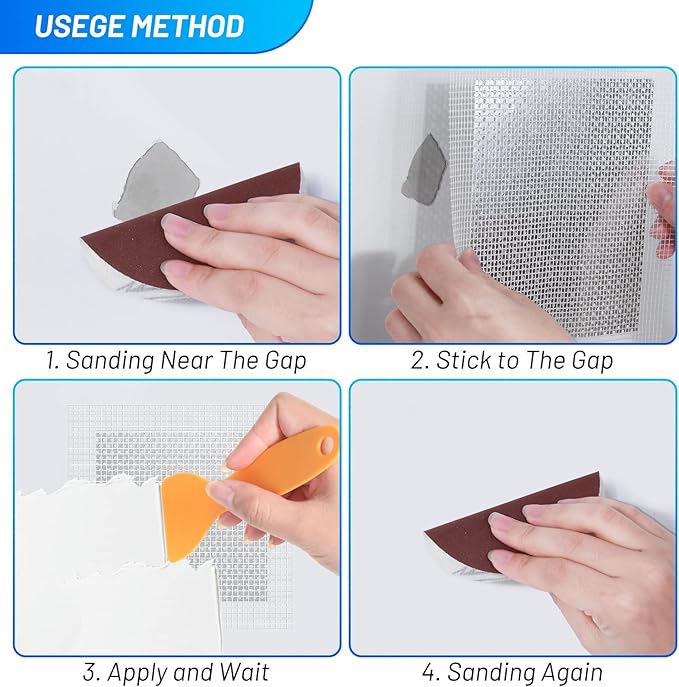 USEGE METHOD

1. Sanding Near The Gap

2. Stick to The Gap

3. Apply and Wait

4. Sanding Again