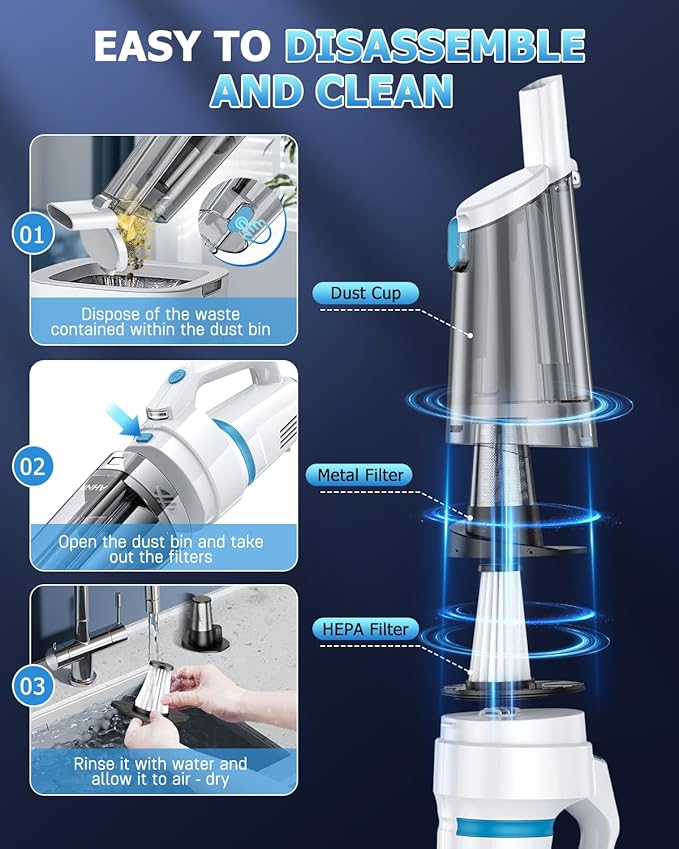 EASY TO DISASSEMBLE AND CLEAN

01

Dispose of the waste contained within the dust bin

02

Open the dust bin and take out the filters

03

Rinse it with water and allow it to air - dry

Dust Cup

Metal Filter

HEPA Filter