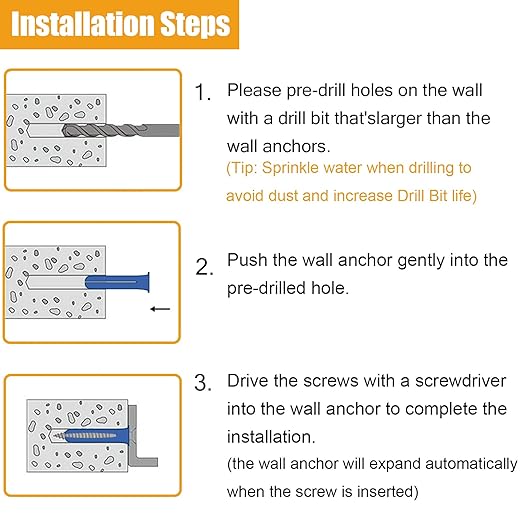 Installation Steps

1. Please pre-drill holes on the wall with a drill bit that'slarger than the wall anchors.
(Tip: Sprinkle water when drilling to avoid dust and increase Drill Bit life)

2. Push the wall anchor gently into the pre-drilled hole.

3. Drive the screws with a screwdriver into the wall anchor to complete the installation.
(the wall anchor will expand automatically when the screw is inserted)