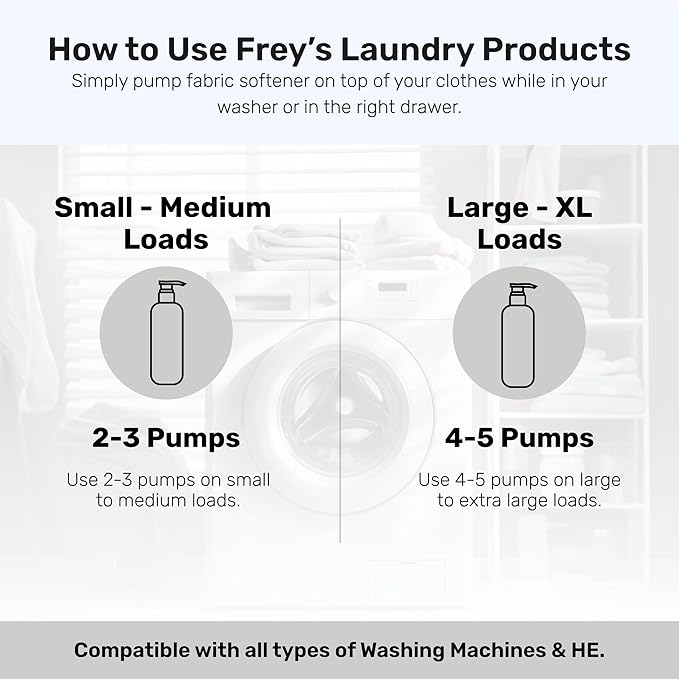 How to Use Frey's Laundry Products
Simply pump fabric softener on top of your clothes while in your washer or in the right drawer.

Small - Medium Loads

2-3 Pumps

Use 2-3 pumps on small to medium loads.

Large - XL Loads

4-5 Pumps

Use 4-5 pumps on large to extra large loads.

Compatible with all types of Washing Machines & HE.