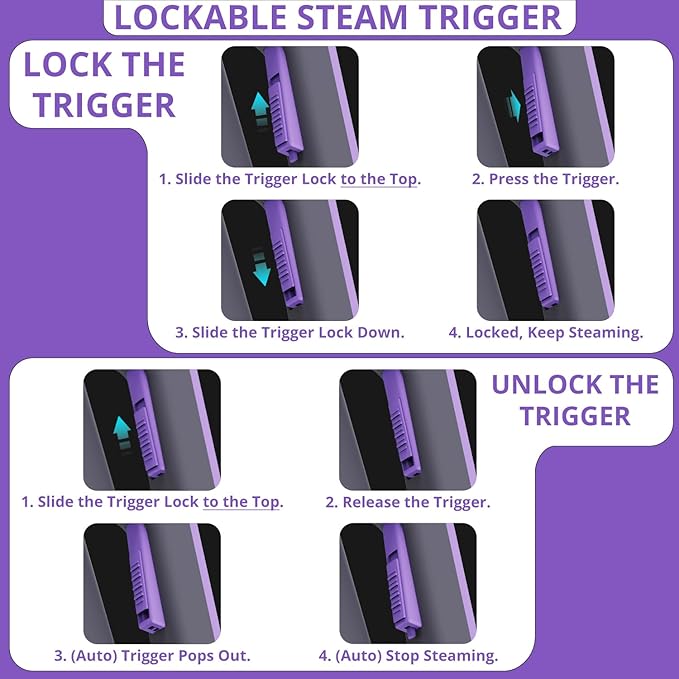 LOCKABLE STEAM TRIGGER

LOCK THE TRIGGER

1. Slide the Trigger Lock to the Top.

2. Press the Trigger.

3. Slide the Trigger Lock Down.

4. Locked, Keep Steaming.

UNLOCK THE TRIGGER

1. Slide the Trigger Lock to the Top.

2. Release the Trigger.

3. (Auto) Trigger Pops Out.

4. (Auto) Stop Steaming.