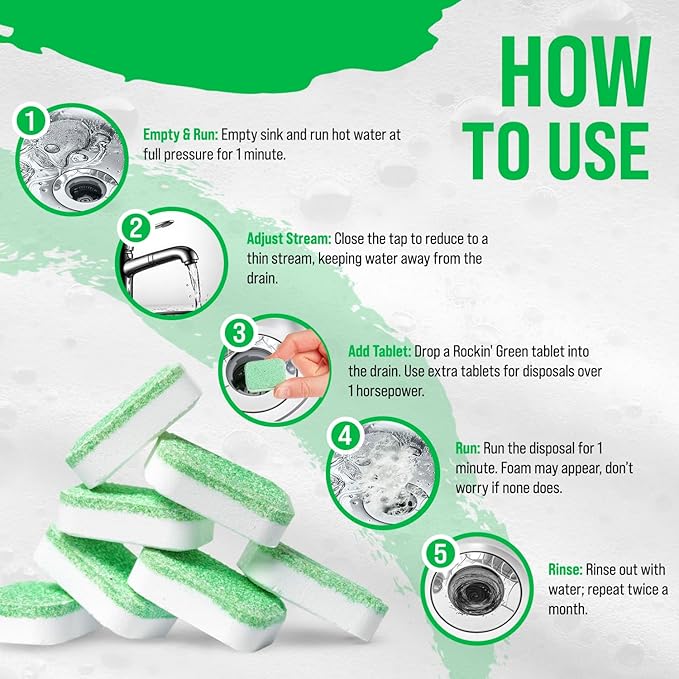 HOW TO USE

1 Empty & Run: Empty sink and run hot water at full pressure for 1 minute.

2 Adjust Stream: Close the tap to reduce to a thin stream, keeping water away from the drain.

3 Add Tablet: Drop a Rockin' Green tablet into the drain. Use extra tablets for disposals over 1 horsepower.

4 Run: Run the disposal for 1 minute. Foam may appear, don't worry if none does.

5 Rinse: Rinse out with water; repeat twice a month.