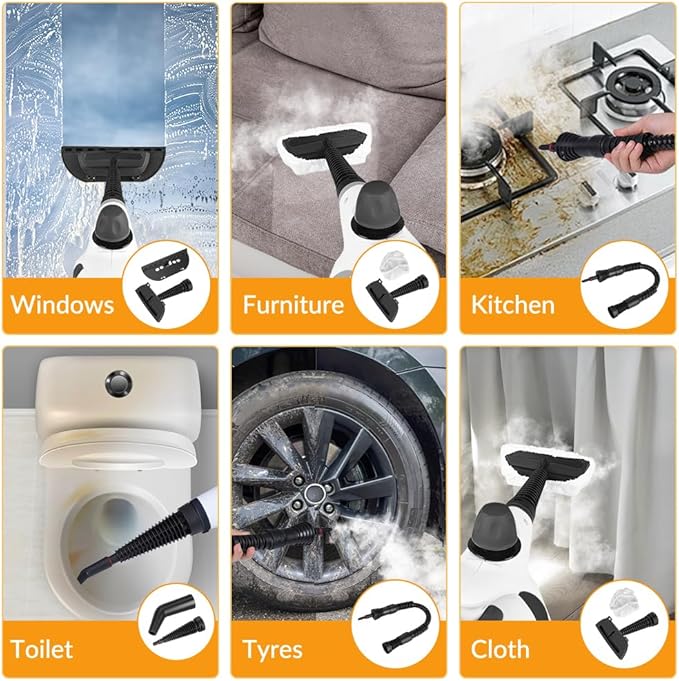 Windows

Furniture

Kitchen

Toilet

Tyres

Cloth