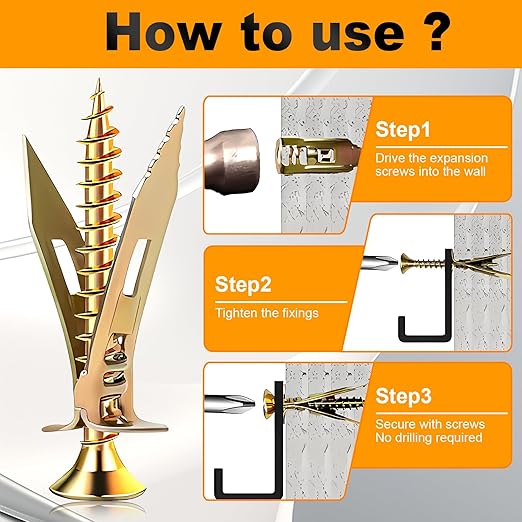 How to use ?

Step1

Drive the expansion screws into the wall

Step2

Tighten the fixings

Step3

Secure with screws
No drilling required