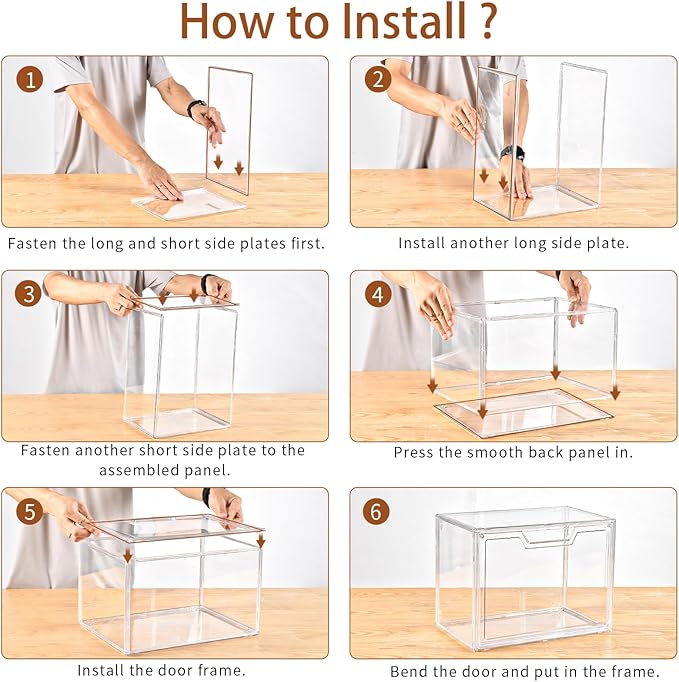 How to Install ?

1

Fasten the long and short side plates first.

2

Install another long side plate.

3

Fasten another short side plate to the assembled panel.

4

Press the smooth back panel in.

5

Install the door frame.

6

Bend the door and put in the frame.