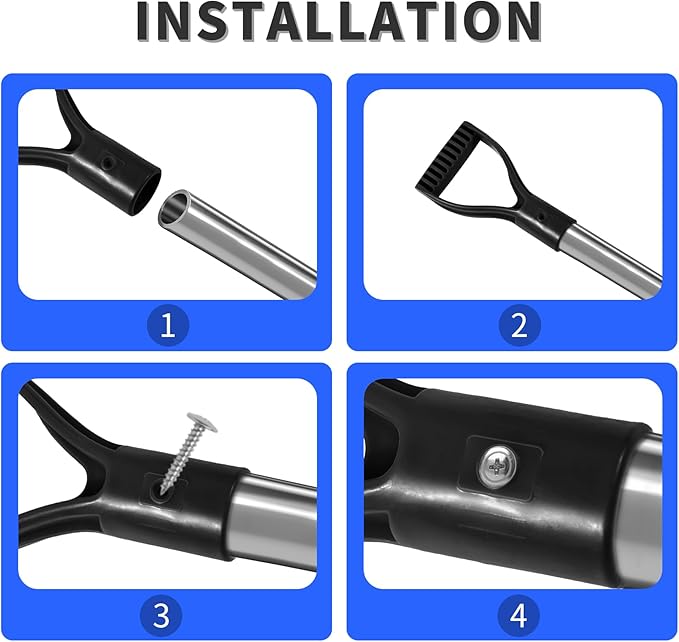 INSTALLATION

1

2

3

4