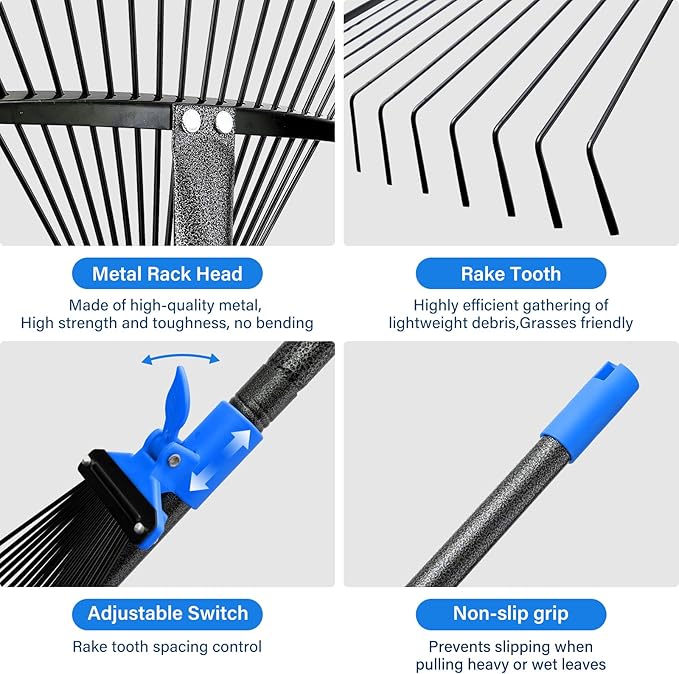 Metal Rack Head

Made of high-quality metal,
High strength and toughness, no bending

Rake Tooth

Highly efficient gathering of
lightweight debris,Grasses friendly

Adjustable Switch

Rake tooth spacing control

Non-slip grip

Prevents slipping when
pulling heavy or wet leaves