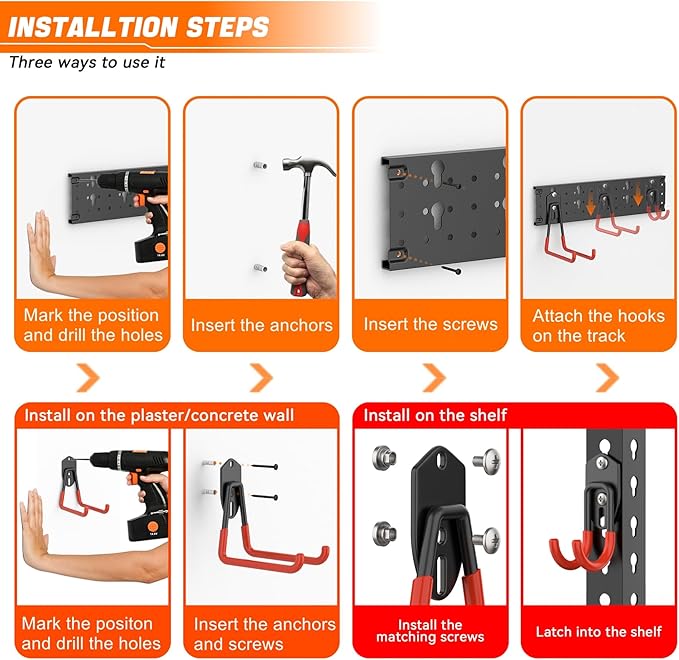 INSTALLTION STEPS

Three ways to use it

Mark the position and drill the holes

Insert the anchors

Insert the screws

Attach the hooks on the track

Install on the plaster/concrete wall

Mark the positon and drill the holes

Insert the anchors and screws

Install on the shelf

Install the matching screws

Latch into the shelf