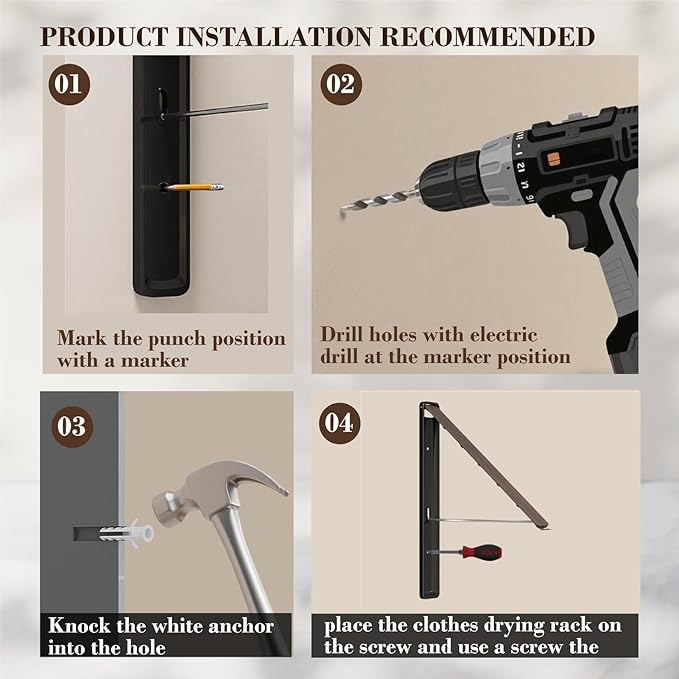 PRODUCT INSTALLATION RECOMMENDED

01

Mark the punch position with a marker

02

Drill holes with electric drill at the marker position

03

Knock the white anchor into the hole

04

place the clothes drying rack on the screw and use a screw the