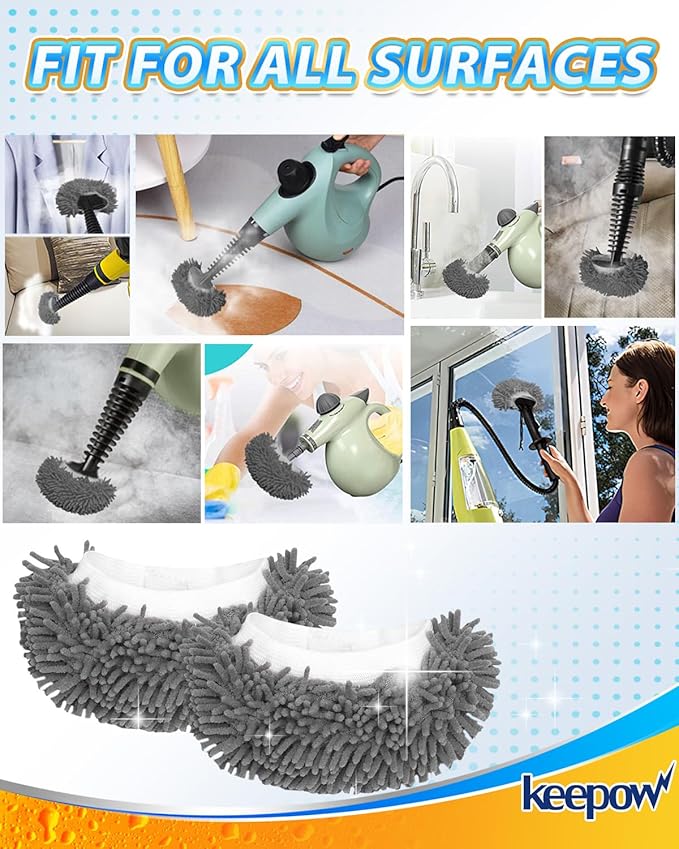 FIT FOR ALL SURFACES

keepow