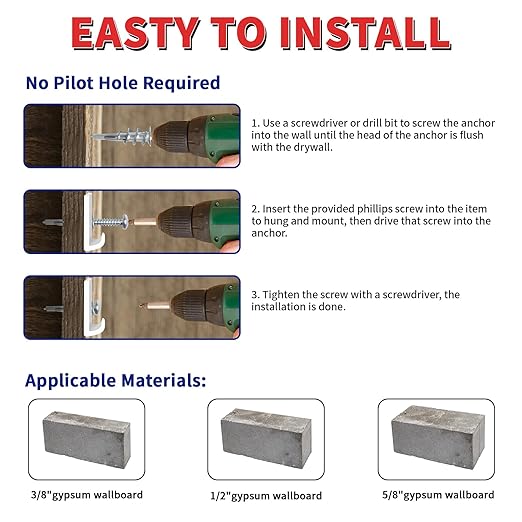 EASTY TO INSTALL

No Pilot Hole Required

1. Use a screwdriver or drill bit to screw the anchor into the wall until the head of the anchor is flush with the drywall.

2. Insert the provided phillips screw into the item to hung and mount, then drive that screw into the anchor.

3. Tighten the screw with a screwdriver, the installation is done.

Applicable Materials:

3/8"gypsum wallboard

1/2"gypsum wallboard

5/8"gypsum wallboard