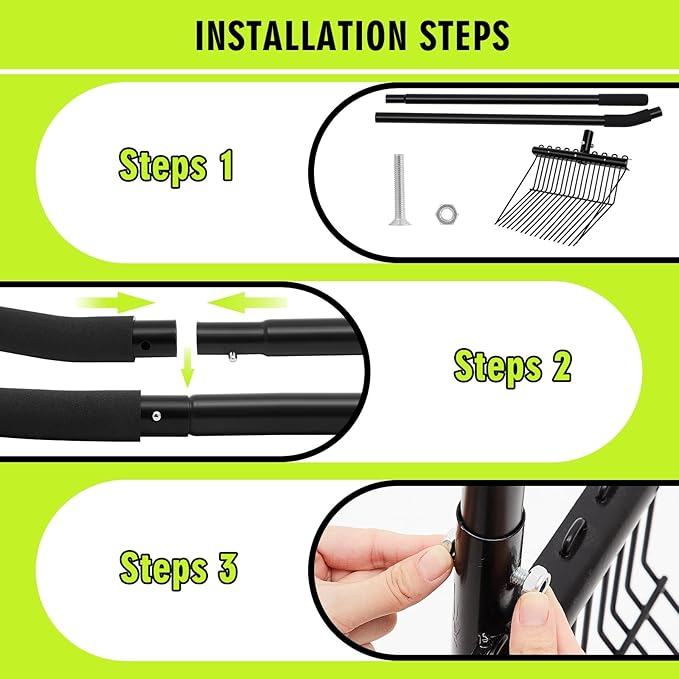 INSTALLATION STEPS

Steps 1

Steps 2

Steps 3