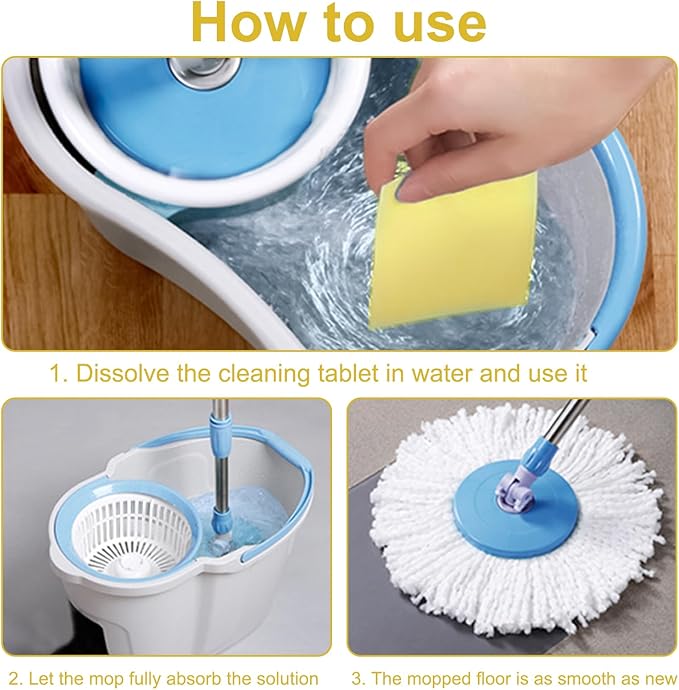 How to use

1. Dissolve the cleaning tablet in water and use it

2. Let the mop fully absorb the solution

3. The mopped floor is as smooth as new