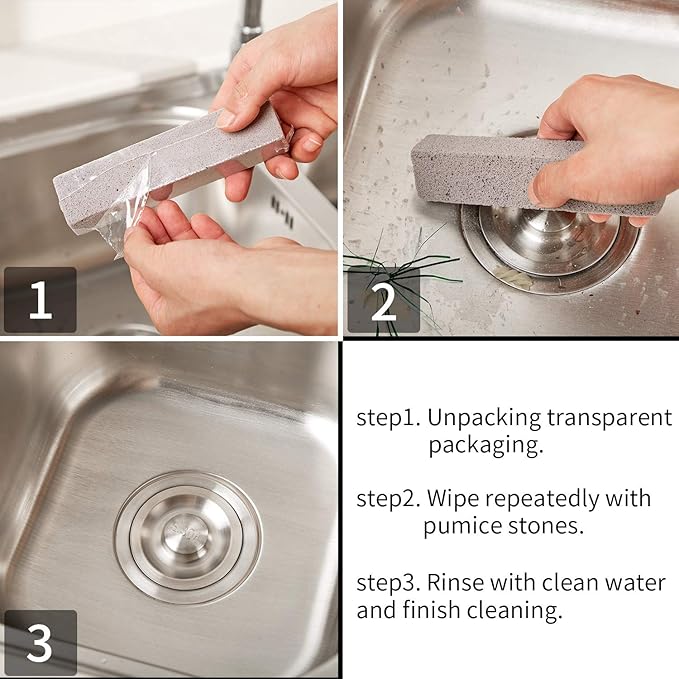 1

2

3

step1. Unpacking transparent packaging.

step2. Wipe repeatedly with pumice stones.

step3. Rinse with clean water and finish cleaning.