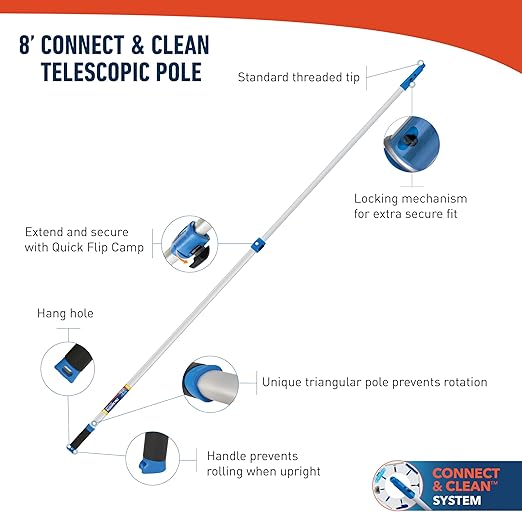 8' CONNECT & CLEAN TELESCOPIC POLE

Standard threaded tip

Locking mechanism for extra secure fit

Extend and secure with Quick Flip Camp

Hang hole

Unique triangular pole prevents rotation

Handle prevents rolling when upright

CONNECT & CLEAN™ SYSTEM