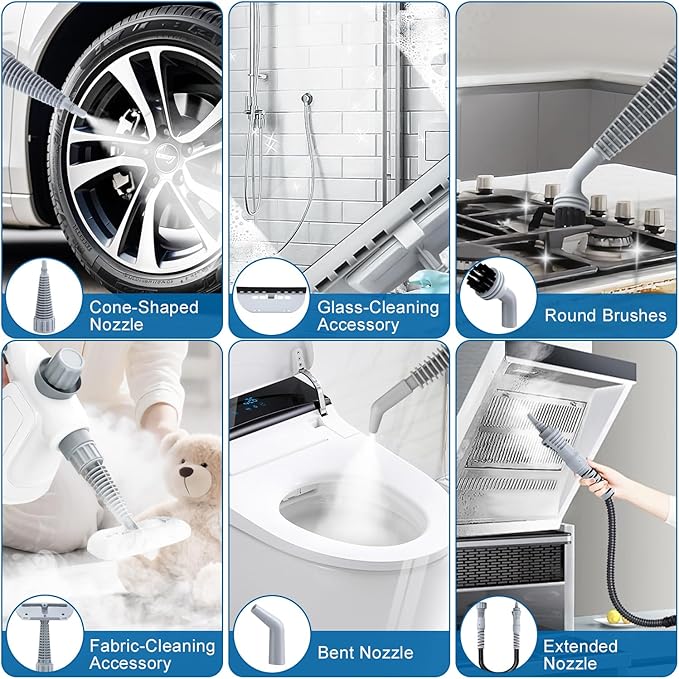 Cone-Shaped Nozzle

Glass-Cleaning Accessory

Round Brushes

Fabric-Cleaning Accessory

Bent Nozzle

Extended Nozzle