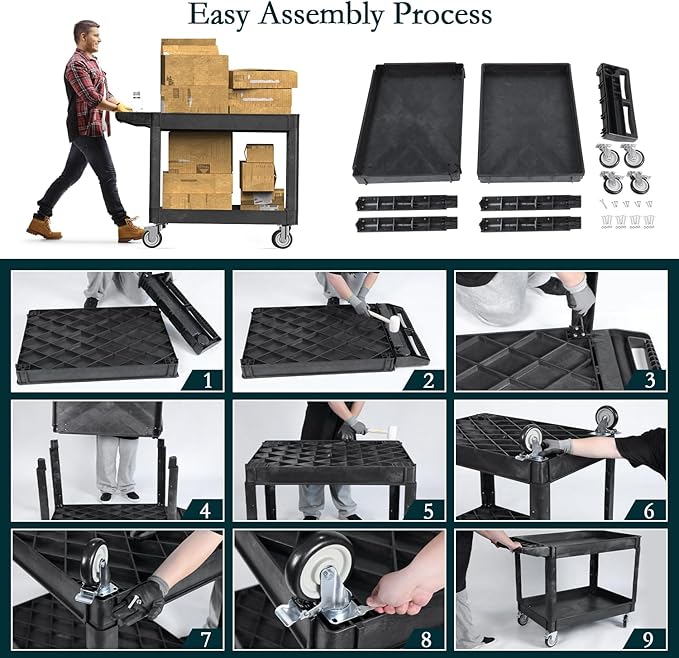 Easy Assembly Process

1

2

3

4

5

6

7

8

9