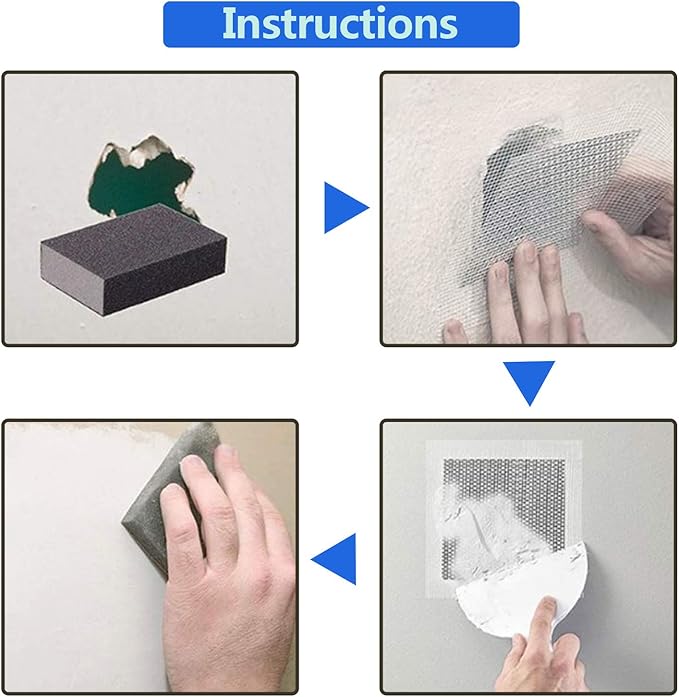 Instructions