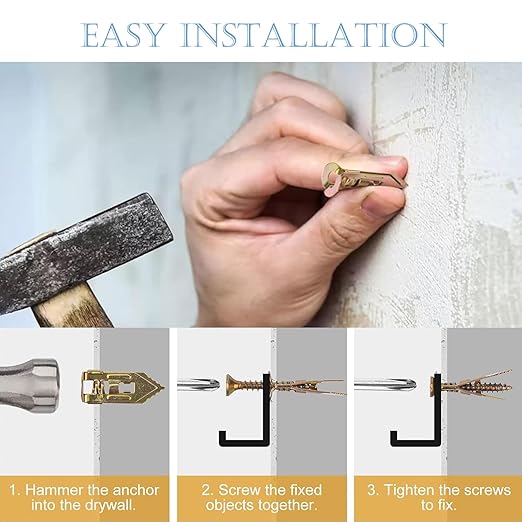 EASY INSTALLATION

1. Hammer the anchor into the drywall.

2. Screw the fixed objects together.

3. Tighten the screws to fix.