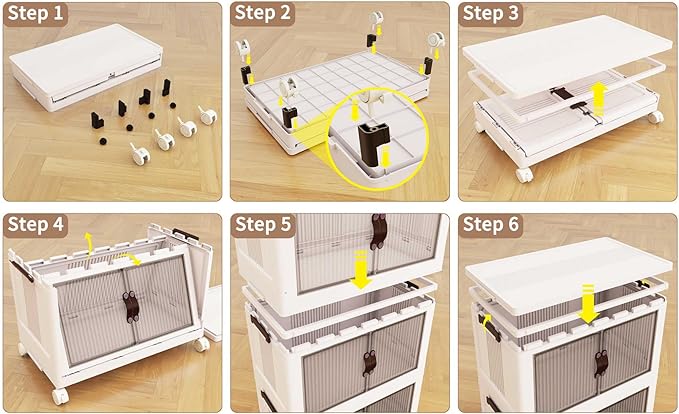 Step 1

Step 2

Step 3

Step 4

Step 5

Step 6