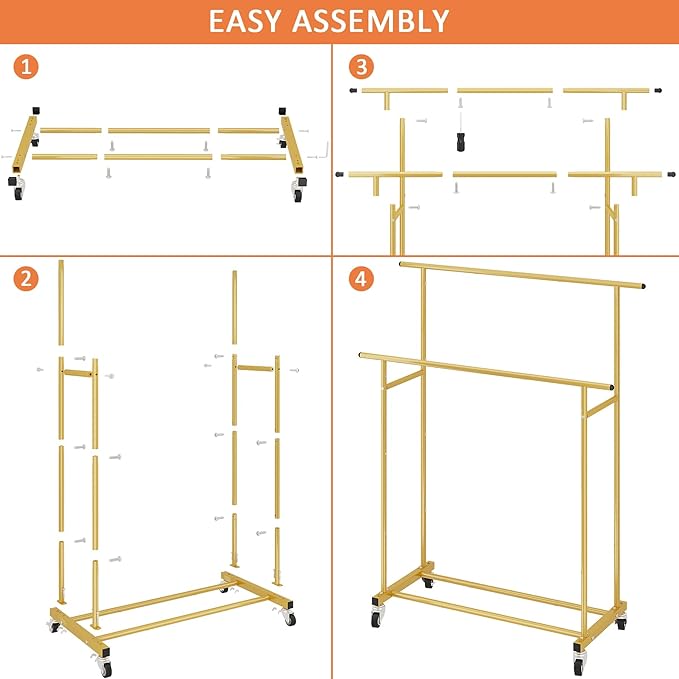 EASY ASSEMBLY

1

3

2

4