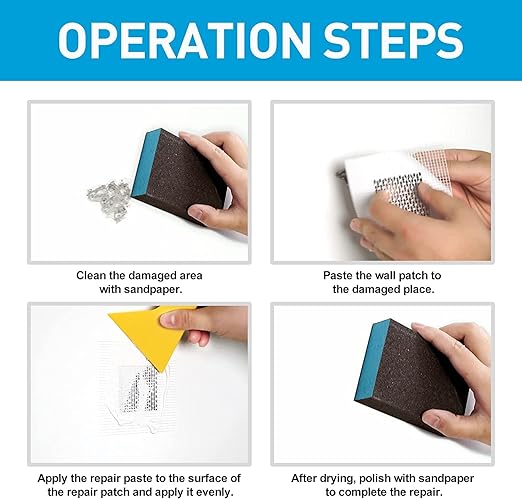 OPERATION STEPS

Clean the damaged area with sandpaper.

Paste the wall patch to the damaged place.

Apply the repair paste to the surface of the repair patch and apply it evenly.

After drying, polish with sandpaper to complete the repair.