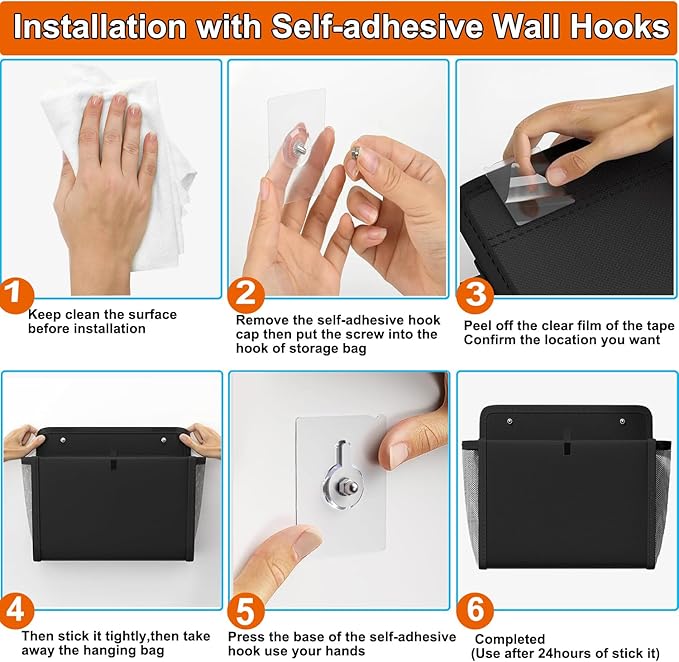 Installation with Self-adhesive Wall Hooks

1
Keep clean the surface before installation

2
Remove the self-adhesive hook cap then put the screw into the hook of storage bag

3
Peel off the clear film of the tape Confirm the location you want

4
Then stick it tightly,then take away the hanging bag

5
Press the base of the self-adhesive hook use your hands

6
Completed
(Use after 24hours of stick it)