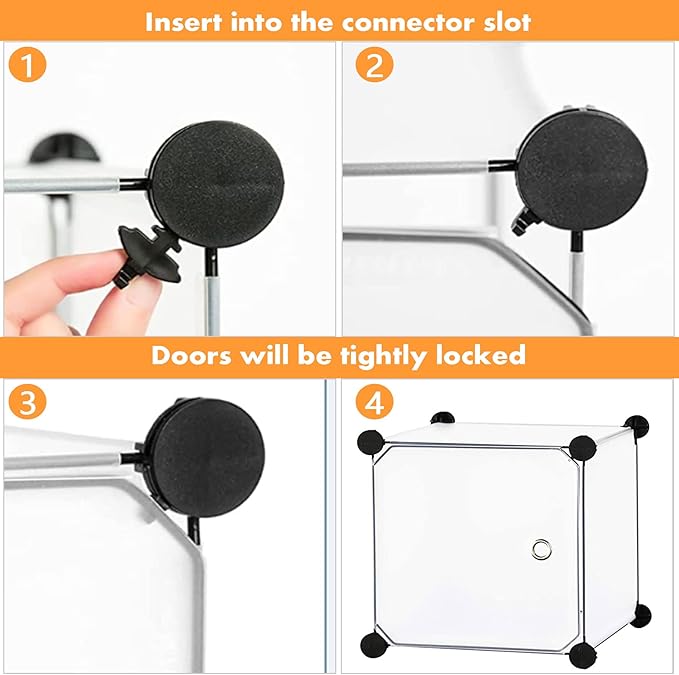 Insert into the connector slot

1

2

Doors will be tightly locked

3

4