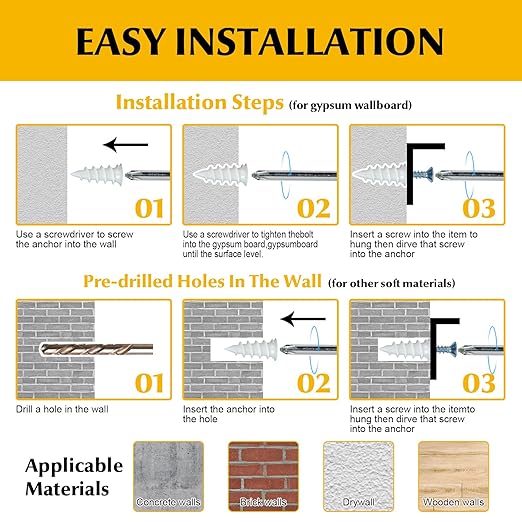 EASY INSTALLATION

Installation Steps (for gypsum wallboard)

01

Use a screwdriver to screw the anchor into the wall

02

Use a screwdriver to tighten thebolt into the gypsum board,gypsumboard until the surface level.

03

Insert a screw into the item to hung then dirve that screw into the anchor

Pre-drilled Holes In The Wall (for other soft materials)

01

Drill a hole in the wall

02

Insert the anchor into the hole

03

Insert a screw into the itemto hung then dirve that screw into the anchor

Applicable Materials

Concrete walls

Brick walls

Drywall

Wooden walls