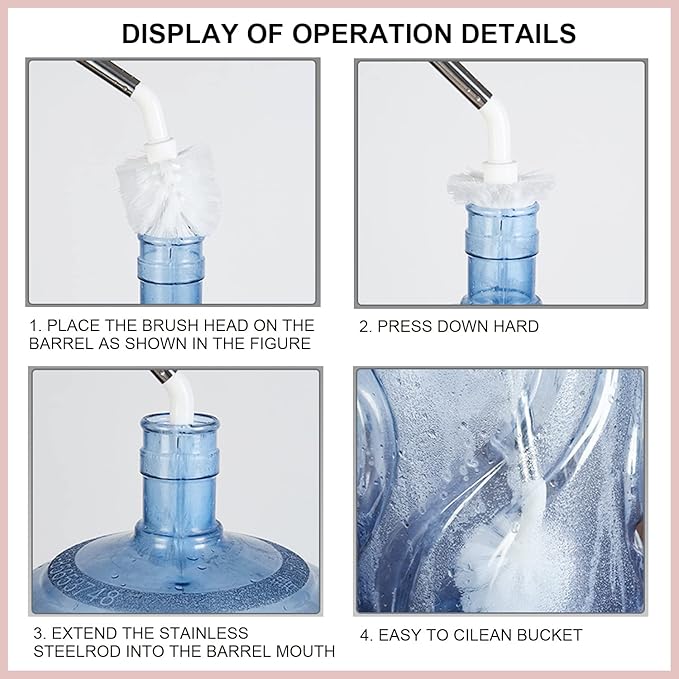 DISPLAY OF OPERATION DETAILS

1. PLACE THE BRUSH HEAD ON THE BARREL AS SHOWN IN THE FIGURE

2. PRESS DOWN HARD

3. EXTEND THE STAINLESS STEELROD INTO THE BARREL MOUTH

4. EASY TO CILEAN BUCKET