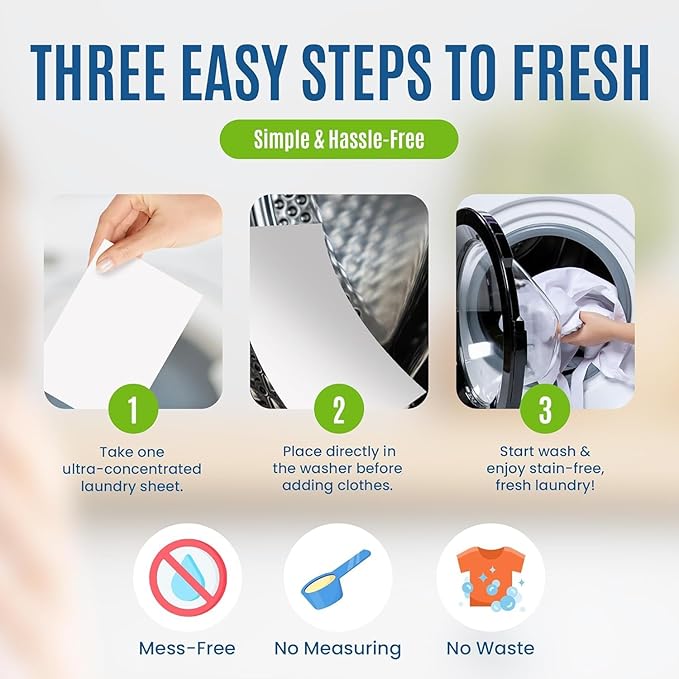 THREE EASY STEPS TO FRESH

Simple & Hassle-Free

1

Take one ultra-concentrated laundry sheet.

2

Place directly in the washer before adding clothes.

3

Start wash & enjoy stain-free, fresh laundry!

Mess-Free

No Measuring

No Waste