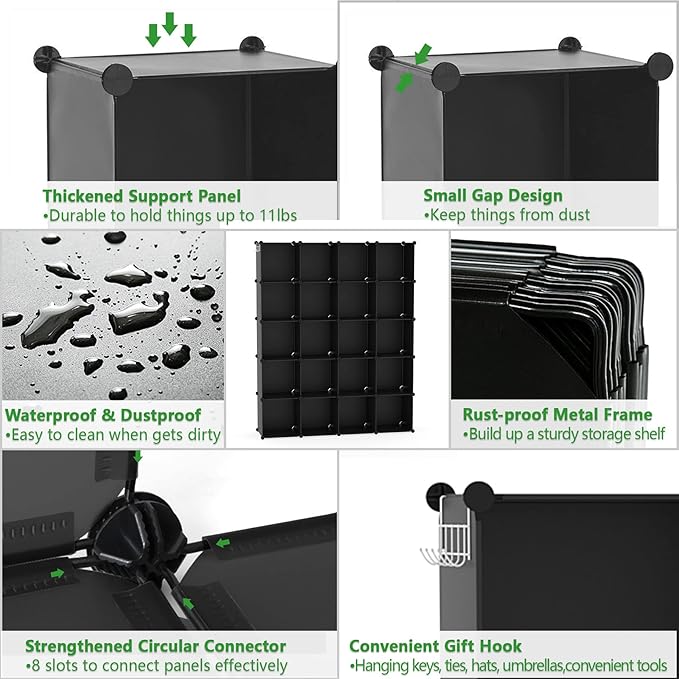 Thickened Support Panel
•Durable to hold things up to 11lbs

Small Gap Design
•Keep things from dust

Waterproof & Dustproof
•Easy to clean when gets dirty

Rust-proof Metal Frame
•Build up a sturdy storage shelf

Strengthened Circular Connector
•8 slots to connect panels effectively

Convenient Gift Hook
•Hanging keys, ties, hats, umbrellas,convenient tools