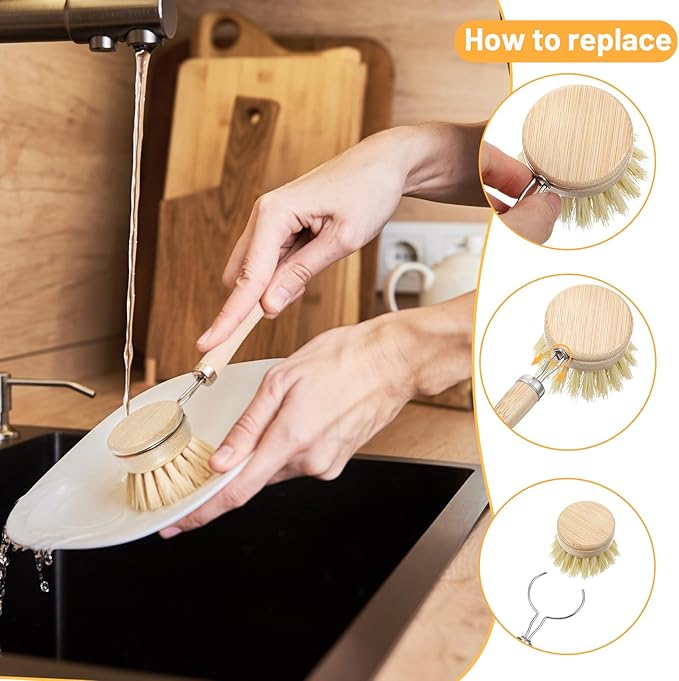 How to replace