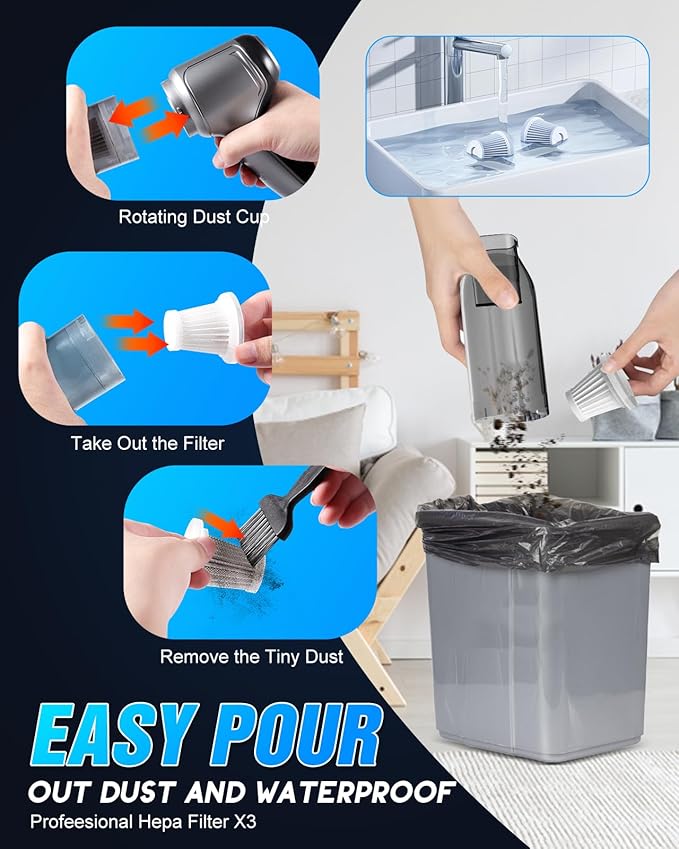 Rotating Dust Cup

Take Out the Filter

Remove the Tiny Dust

EASY POUR
OUT DUST AND WATERPROOF
Profeesional Hepa Filter X3