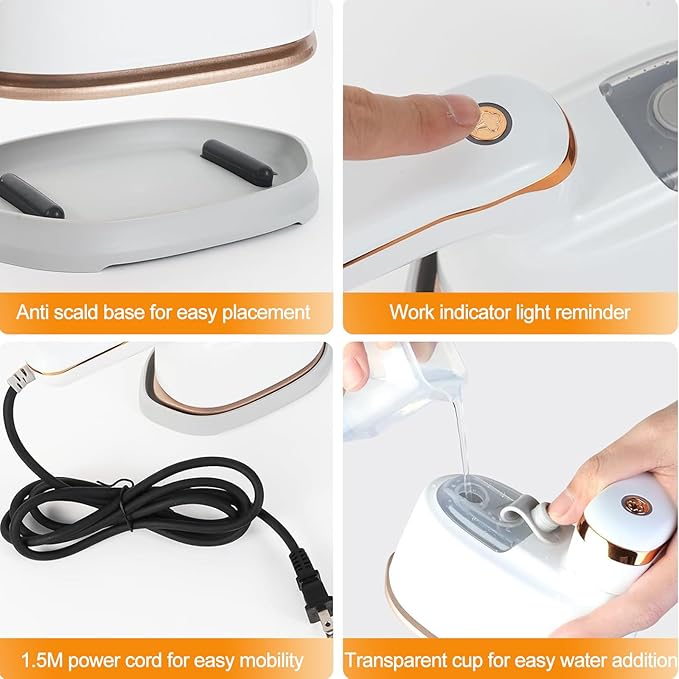 Anti scald base for easy placement

Work indicator light reminder

1.5M power cord for easy mobility

Transparent cup for easy water addition