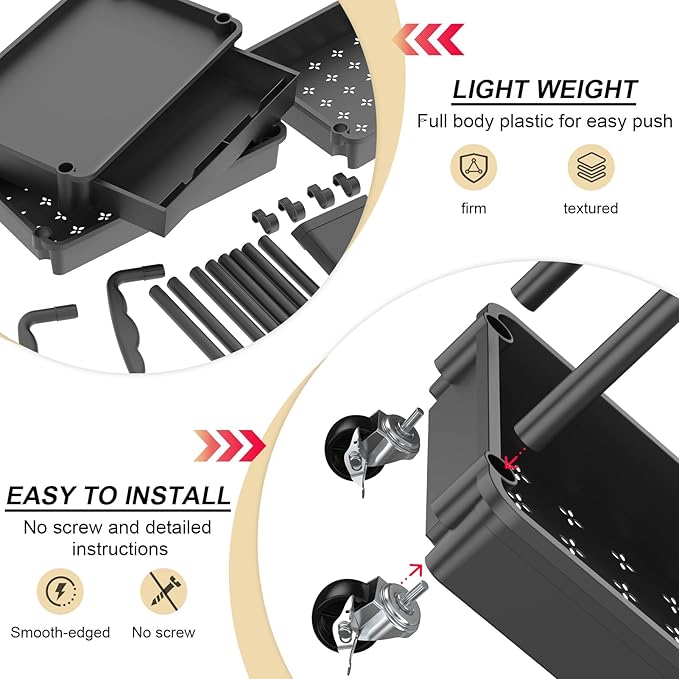 LIGHT WEIGHT
Full body plastic for easy push

firm

textured

EASY TO INSTALL
No screw and detailed instructions

Smooth-edged

No screw