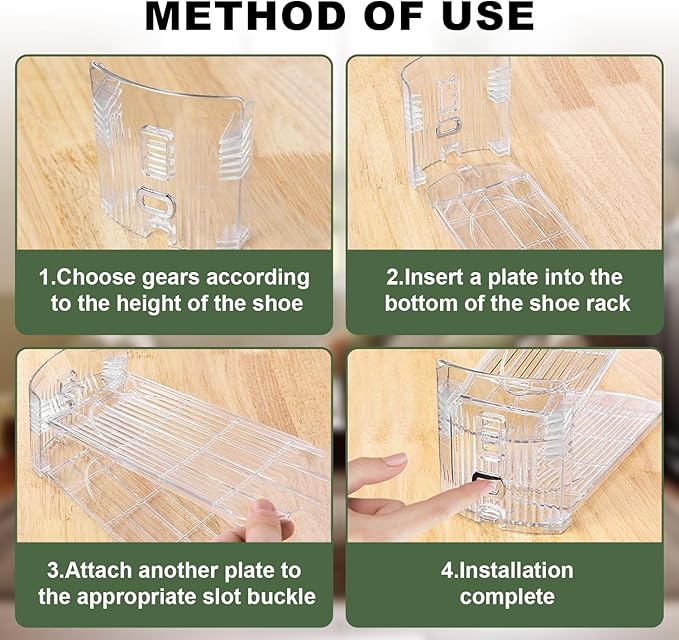 METHOD OF USE

1.Choose gears according to the height of the shoe

2.Insert a plate into the bottom of the shoe rack

3.Attach another plate to the appropriate slot buckle

4.Installation complete