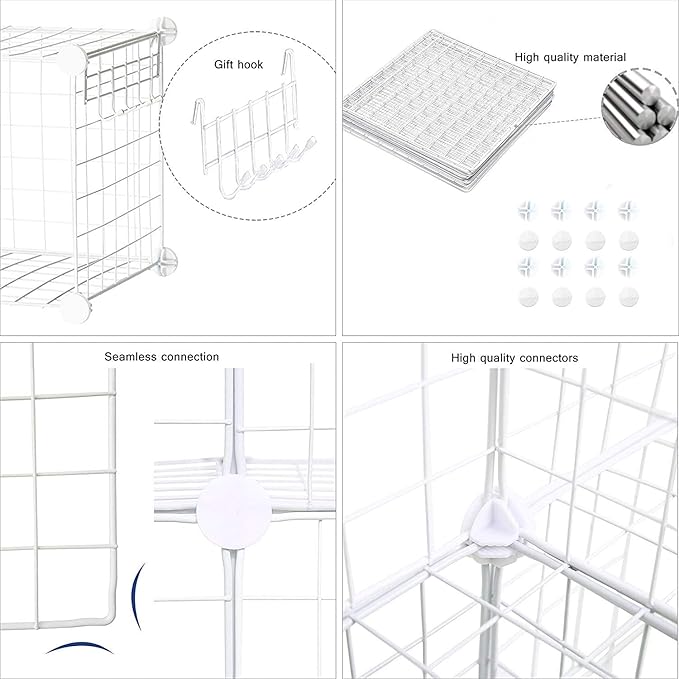 Gift hook

High quality material

Seamless connection

High quality connectors