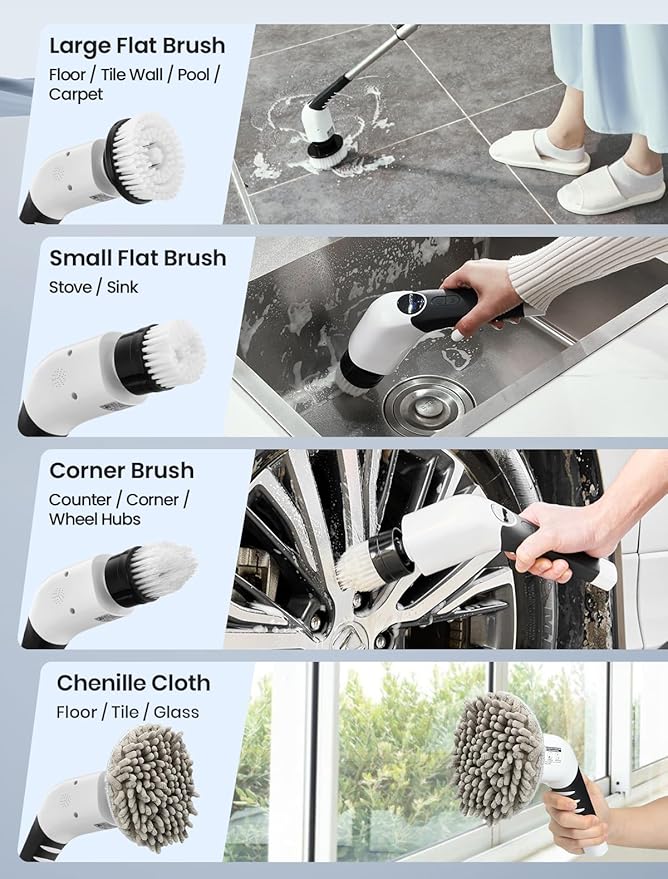 Large Flat Brush
Floor / Tile Wall / Pool / Carpet

Small Flat Brush
Stove / Sink

Corner Brush
Counter / Corner / Wheel Hubs

Chenille Cloth
Floor / Tile / Glass