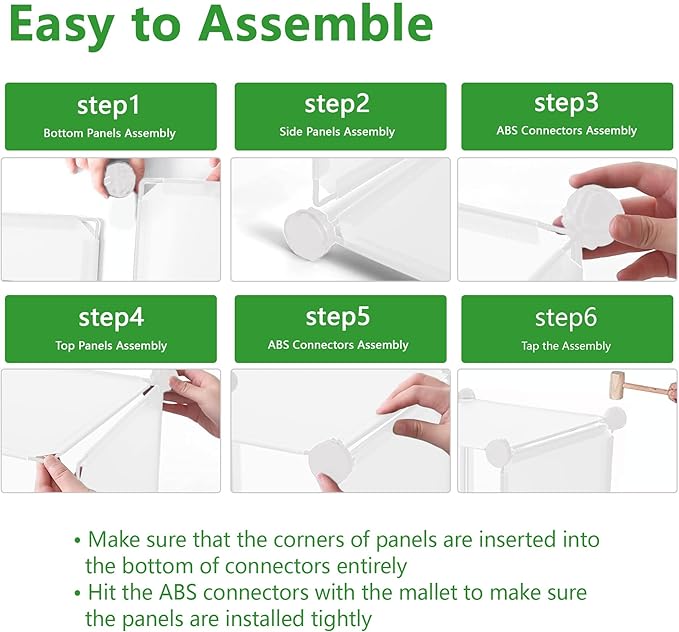 Easy to Assemble

step1
Bottom Panels Assembly

step2
Side Panels Assembly

step3
ABS Connectors Assembly

step4
Top Panels Assembly

step5
ABS Connectors Assembly

step6
Tap the Assembly

• Make sure that the corners of panels are inserted into the bottom of connectors entirely
• Hit the ABS connectors with the mallet to make sure the panels are installed tightly