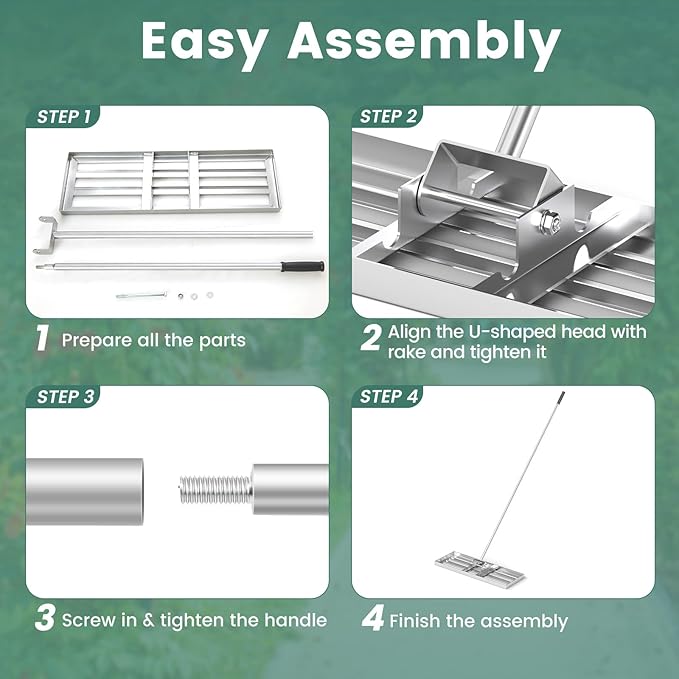 Easy Assembly

STEP 1

1 Prepare all the parts

STEP 2

2 Align the U-shaped head with rake and tighten it

STEP 3

3 Screw in & tighten the handle

STEP 4

4 Finish the assembly