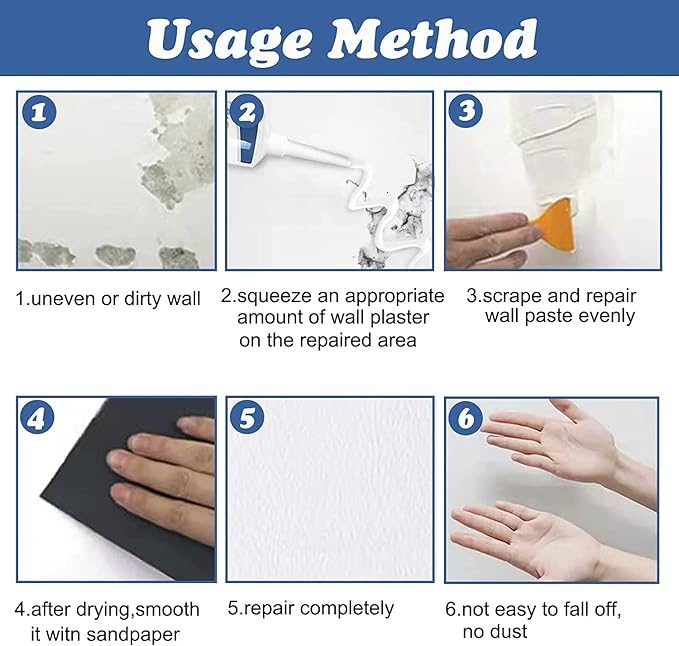 Usage Method

1

2

3

1.uneven or dirty wall

2.squeeze an appropriate amount of wall plaster on the repaired area

3.scrape and repair wall paste evenly

4

5

6

4.after drying,smooth it witn sandpaper

5.repair completely

6.not easy to fall off, no dust