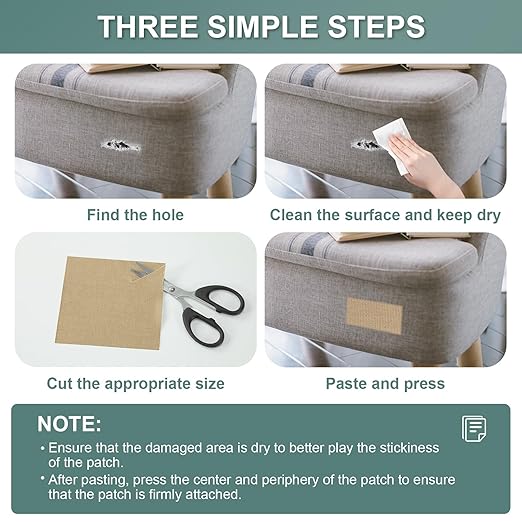 THREE SIMPLE STEPS

Find the hole

Clean the surface and keep dry

Cut the appropriate size

Paste and press

NOTE:

• Ensure that the damaged area is dry to better play the stickiness of the patch.

• After pasting, press the center and periphery of the patch to ensure that the patch is firmly attached.